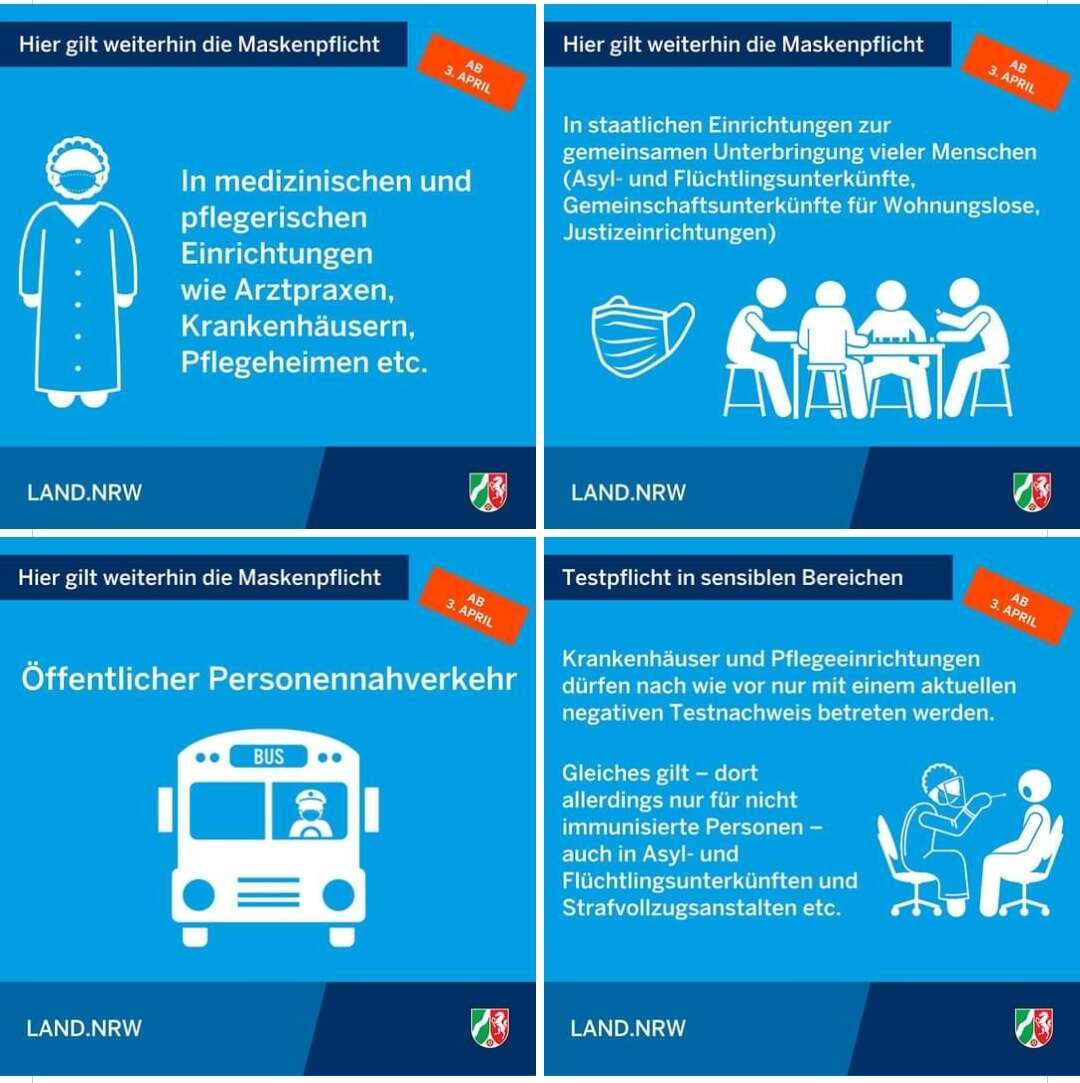 Hier gilt weiterhin die Maskenpflicht

AB 3. APRIL

In medizinischen und pflegerischen Einrichtungen wie Arztpraxen, Krankenhäusern, Pflegeheimen etc.

LAND.NRW

Hier gilt weiterhin die Maskenpflicht

AB 3. APRIL

In staatlichen Einrichtungen zur gemeinsamen Unterbringung vieler Menschen (Asyl- und Flüchtlingsunterkünfte, Gemeinschaftsunterkünfte für Wohnungslose, Justizeinrichtungen)

LAND.NRW

Hier gilt weiterhin die Maskenpflicht

AB 3. APRIL

Öffentlicher Personennahverkehr

BUS

LAND.NRW

Testpflicht in sensiblen Bereichen

AB 3. APRIL

Krankenhäuser und Pflegeeinrichtungen dürfen nach wie vor nur mit einem aktuellen negativen Testnachweis betreten werden.

Gleiches gilt – dort allerdings nur für nicht immunisierte Personen – auch in Asyl- und Flüchtlingsunterkünften und Strafvollzugsanstalten etc.

LAND.NRW